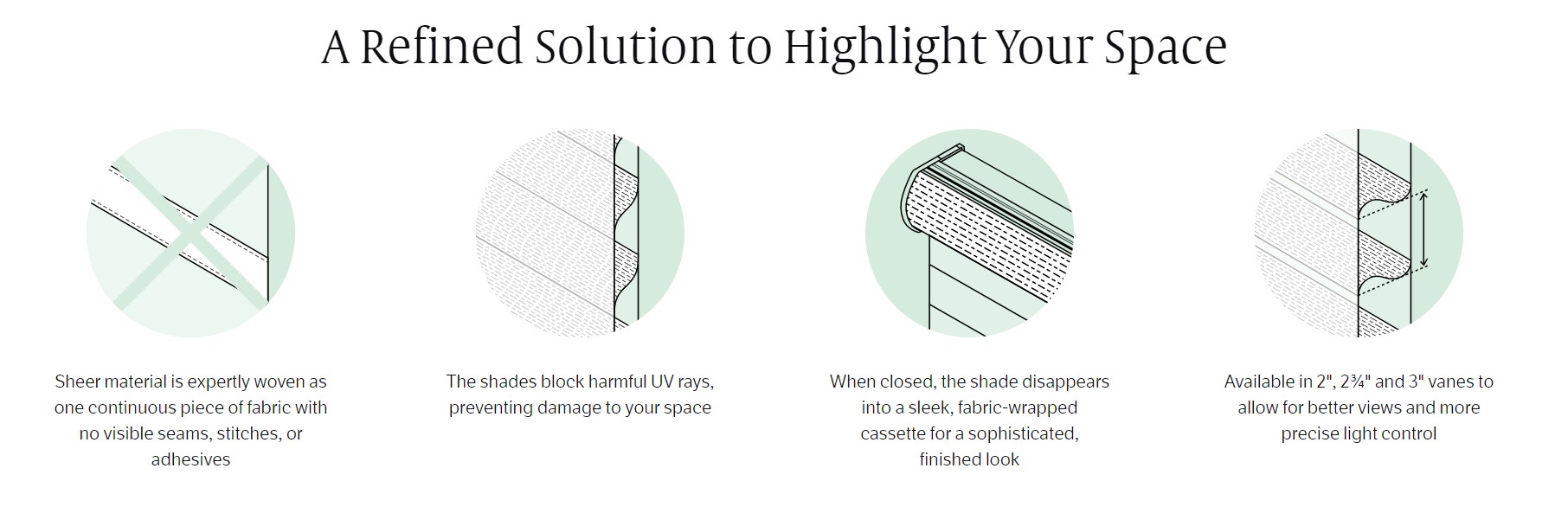 A Refined Solution to Highlight Your Space

Sheer material is expertly woven as one continuous piece of fabric with no visible seams, stitches, or adhesives

The shades block harmful UV rays, preventing damage to your space

When closed, the shade disappears into a sleek, fabric-wrapped cassette for a sophisticated, finished look

Available in 2", 2¾" and 3" vanes to allow for better views and more precise light control